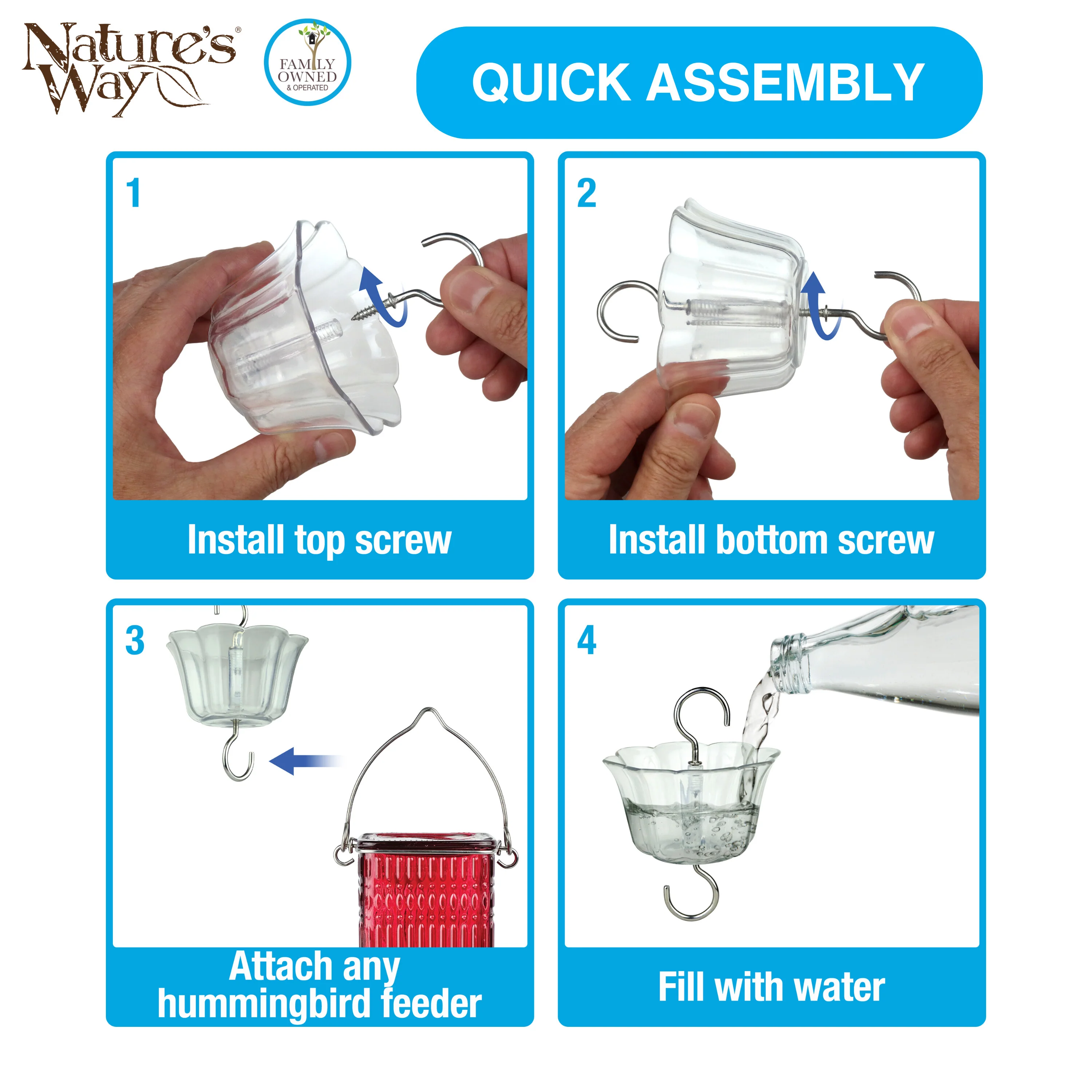 Nature's Way®

FAMILY OWNED & OPERATED

QUICK ASSEMBLY

1

Install top screw

2

Install bottom screw

3

Attach any hummingbird feeder

4

Fill with water