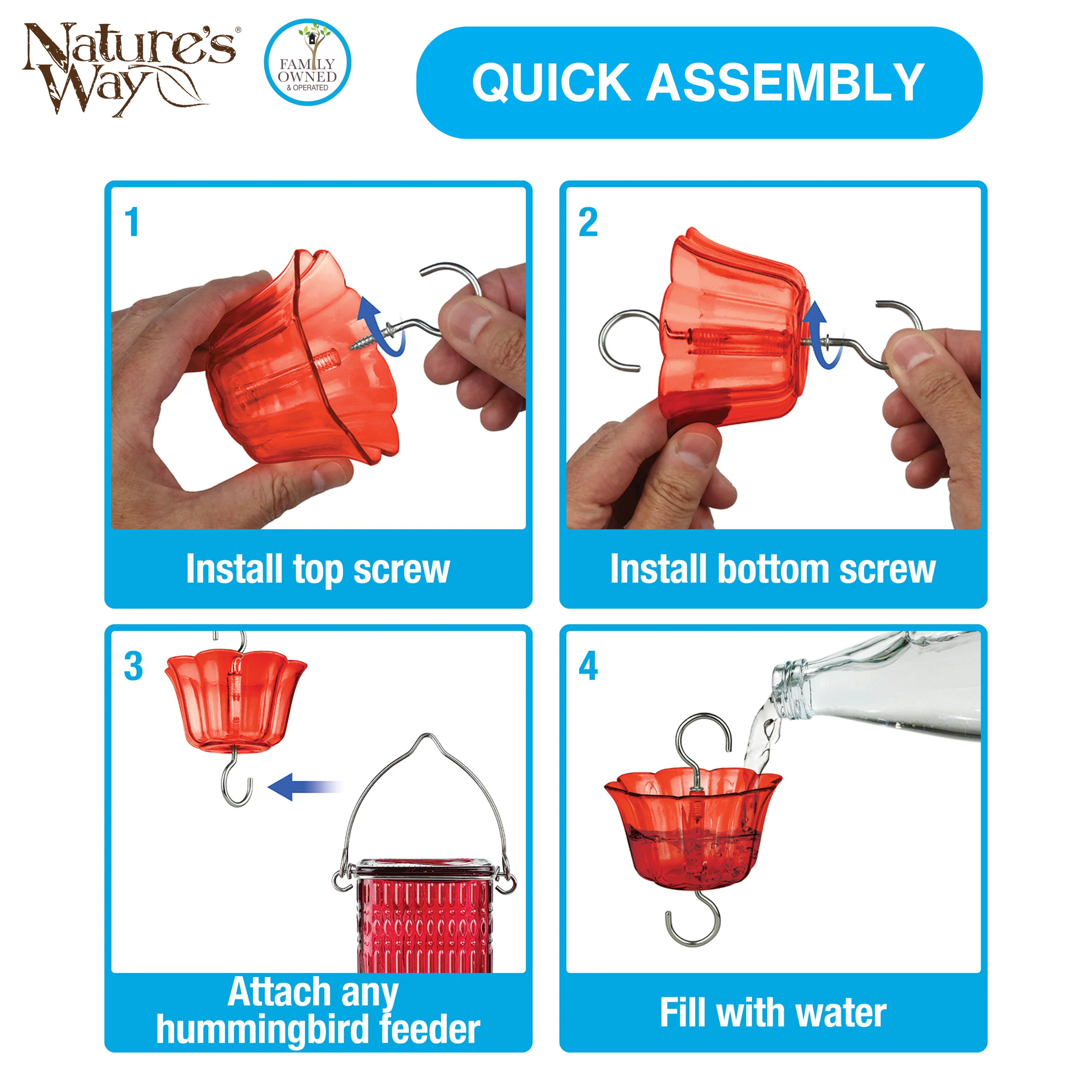 Nature's Way®

FAMILY OWNED & OPERATED

QUICK ASSEMBLY

1

Install top screw

2

Install bottom screw

3

Attach any hummingbird feeder

4

Fill with water