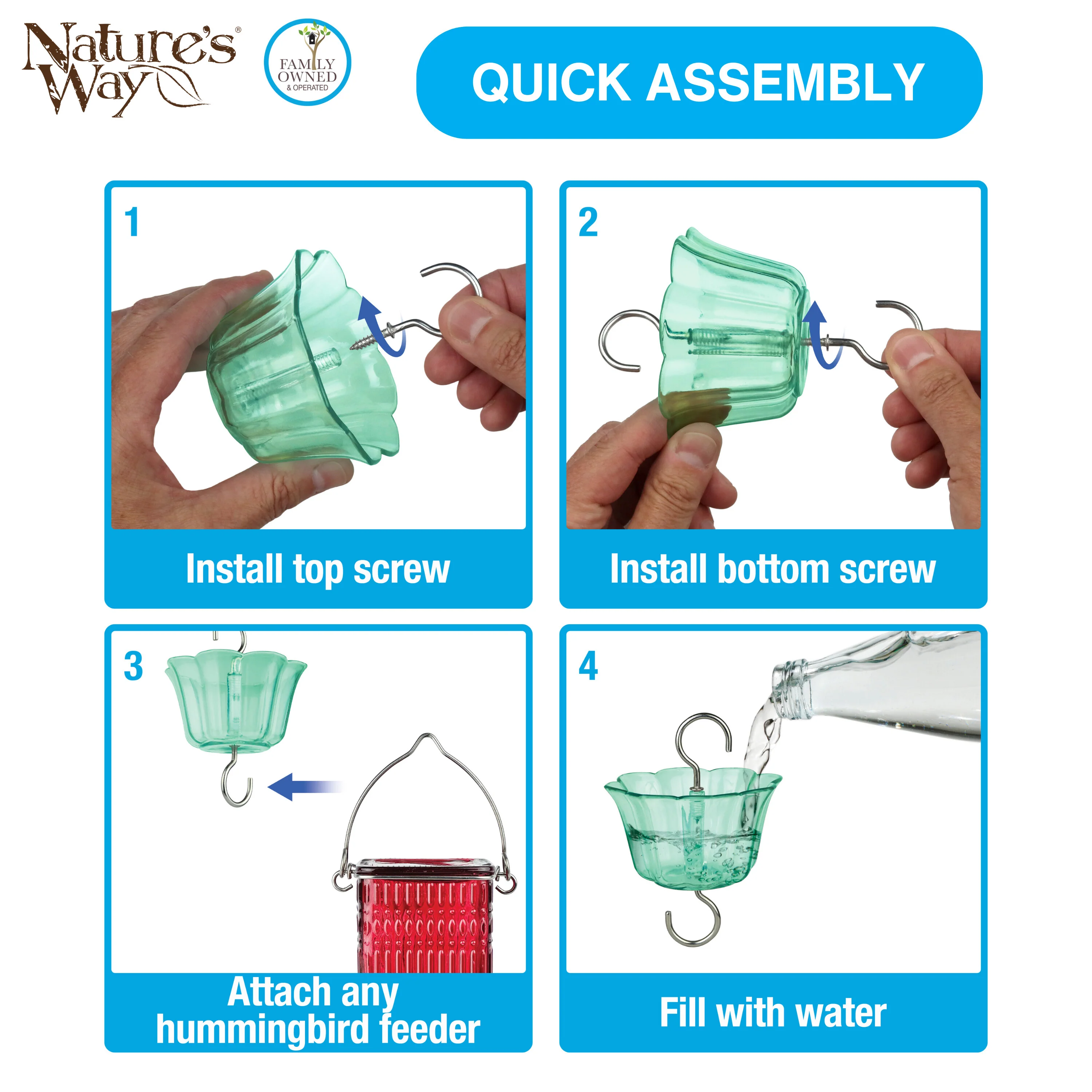 Nature's Way®

FAMILY OWNED & OPERATED

QUICK ASSEMBLY

1

Install top screw

2

Install bottom screw

3

Attach any hummingbird feeder

4

Fill with water